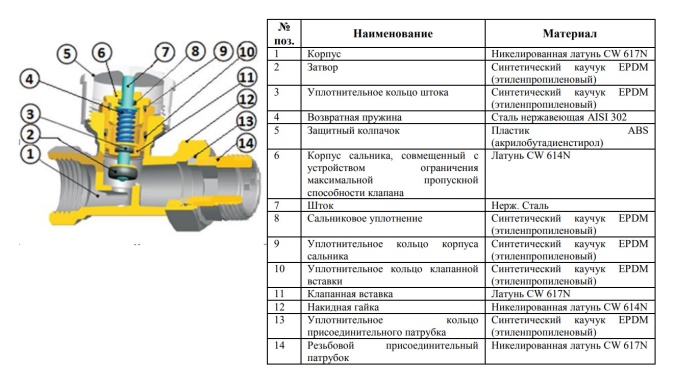 5 6 7 8 9 10
4
11
3
12
2
13
1
14

| № поз. | Наименование | Материал |
|---|---|---|
| 1 | Корпус | Никелированная латунь CW 617N |
| 2 | Затвор | Синтетический каучук EPDM (этиленпропиленовый) |
| 3 | Уплотнительное кольцо штока | Синтетический каучук EPDM (этиленпропиленовый) |
| 4 | Возвратная пружина | Сталь нержавеющая AISI 302 |
| 5 | Защитный колпачок | Пластик ABS (акрилобутадиенстирол) |
| 6 | Корпус сальника, совмещенный с устройством ограничения максимальной пропускной способности клапана | Латунь CW 614N |
| 7 | Шток | Нерж. Сталь |
| 8 | Сальниковое уплотнение | Синтетический каучук EPDM (этиленпропиленовый) |
| 9 | Уплотнительное кольцо корпуса сальника | Синтетический каучук EPDM (этиленпропиленовый) |
| 10 | Уплотнительное кольцо клапанной вставки | Синтетический каучук EPDM (этиленпропиленовый) |
| 11 | Клапанная вставка | Латунь CW 617N |
| 12 | Накидная гайка | Никелированная латунь CW 614N |
| 13 | Уплотнительное кольцо присоединительного патрубка | Синтетический каучук EPDM (этиленпропиленовый) |
| 14 | Резьбовой присоединительный патрубок | Никелированная латунь CW 617N |