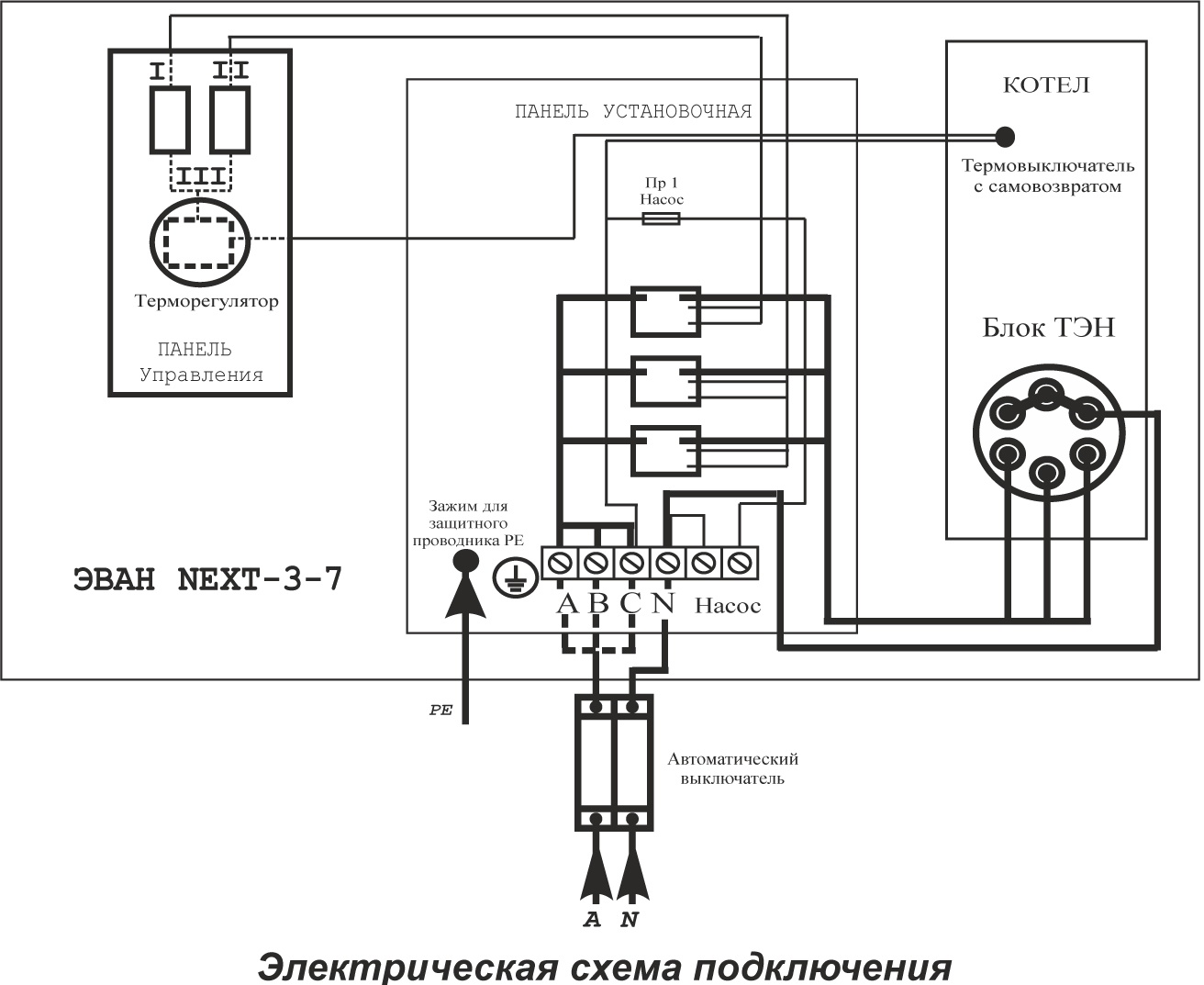 I II

III

Терморегулятор

ПАНЕЛЬ
Управления

ПАНЕЛЬ УСТАНОВОЧНАЯ

Пр 1
Насос

КОТЕЛ

Термовыключатель
с самовозвратом

Блок ТЭН

Зажим для защитного проводника PE

ЭВАН NEXT-3-7

A B C N Насос

PE

Автоматический
выключатель

A N

Электрическая схема подключения