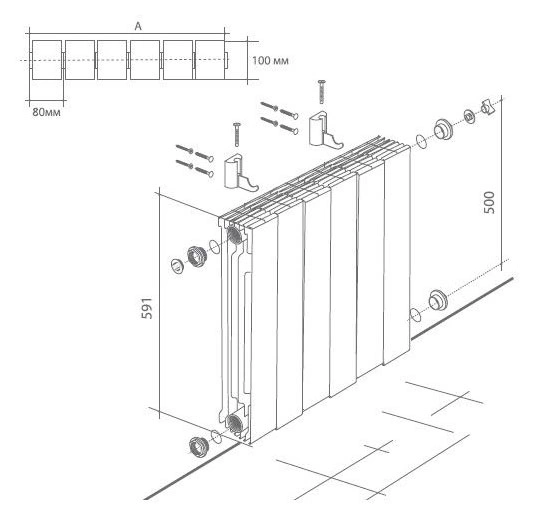 A
100 мм
80мм
500
591