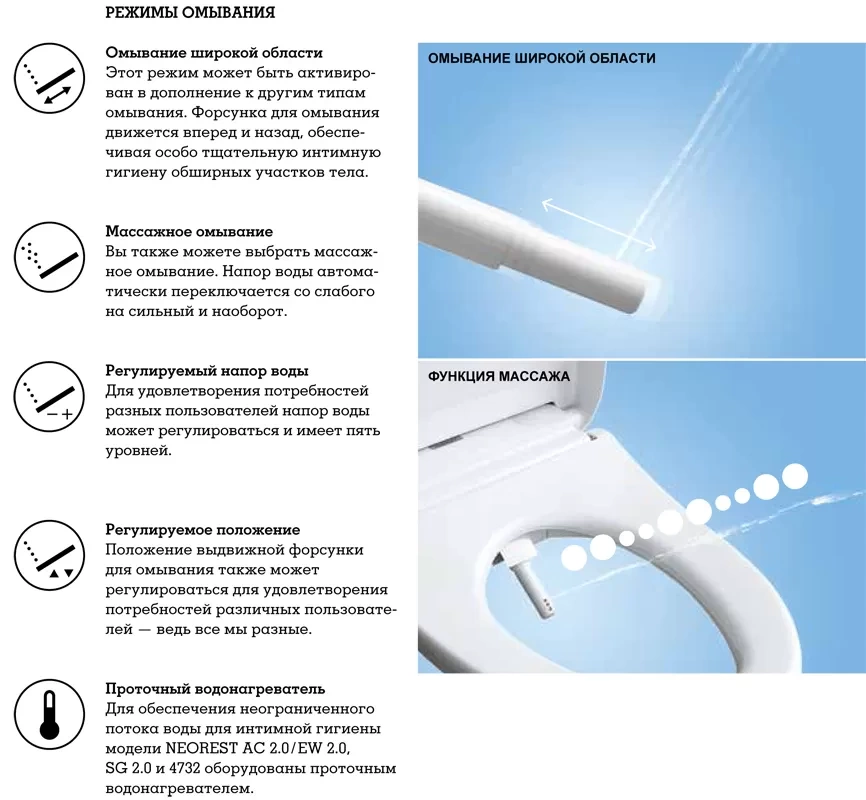 РЕЖИМЫ ОМЫВАНИЯ

Омывание широкой области
Этот режим может быть активирован в дополнение к другим типам омывания. Форсунка для омывания движется вперед и назад, обеспечивая особо тщательную интимную гигиену обширных участков тела.

Массажное омывание
Вы также можете выбрать массажное омывание. Напор воды автоматически переключается со слабого на сильный и наоборот.

Регулируемый напор воды
Для удовлетворения потребностей разных пользователей напор воды может регулироваться и имеет пять уровней.

Регулируемое положение
Положение выдвижной форсунки для омывания также может регулироваться для удовлетворения потребностей различных пользователей — ведь все мы разные.

Проточный водонагреватель
Для обеспечения неограниченного потока воды для интимной гигиены модели NEOREST AC 2.0/EW 2.0, SG 2.0 и 4732 оборудованы проточным водонагревателем.

ОМЫВАНИЕ ШИРОКОЙ ОБЛАСТИ

ФУНКЦИЯ МАССАЖА