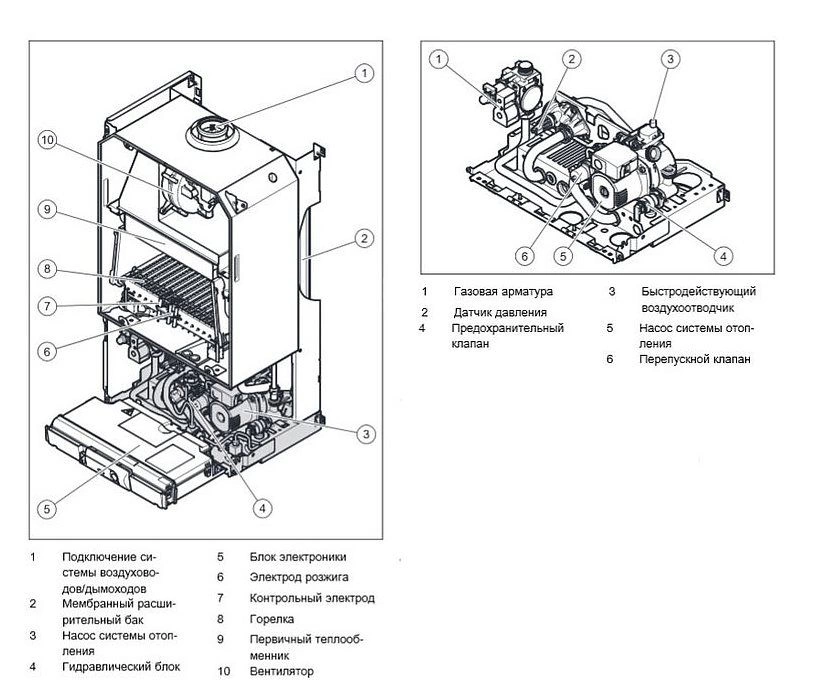 1
10
9
2
8
7
6
3
5
4

1 Подключение системы воздуховодов/дымоходов
2 Мембранный расширительный бак
3 Насос системы отопления
4 Гидравлический блок

5 Блок электроники
6 Электрод розжига
7 Контрольный электрод
8 Горелка
9 Первичный теплообменник
10 Вентилятор

1
2
3
6
5
4

1 Газовая арматура
2 Датчик давления
4 Предохранительный клапан

3 Быстродействующий воздухоотводчик
5 Насос системы отопления
6 Перепускной клапан