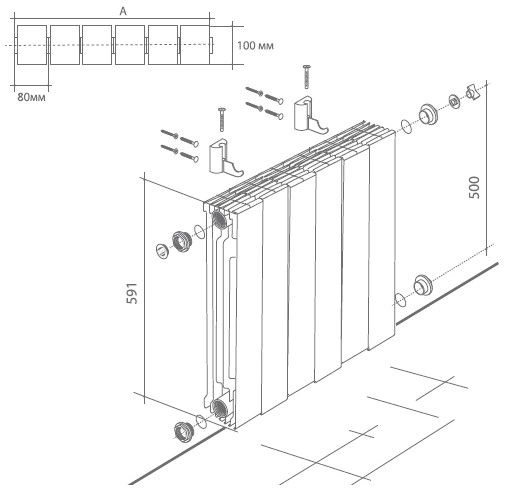 A

100 мм

80мм

500

591