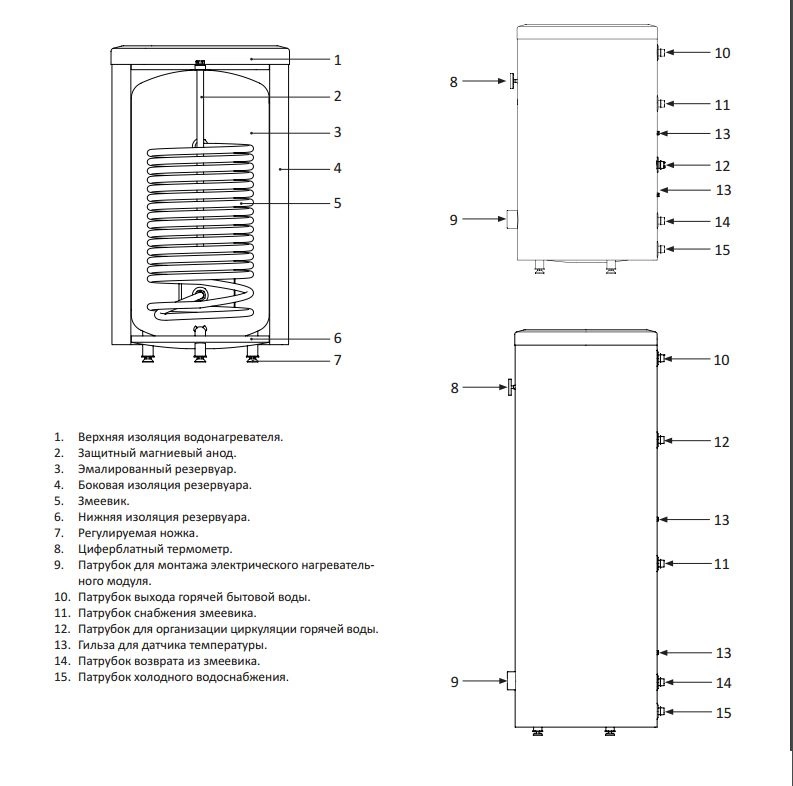 1
2
3
4
5
6
7

8
9
10
11
13
12
13
14
15

8
9
10
12
13
11
13
14
15

1. Верхняя изоляция водонагревателя.
2. Защитный магниевый анод.
3. Эмалированный резервуар.
4. Боковая изоляция резервуара.
5. Змеевик.
6. Нижняя изоляция резервуара.
7. Регулируемая ножка.
8. Циферблатный термометр.
9. Патрубок для монтажа электрического нагревательного модуля.
10. Патрубок выхода горячей бытовой воды.
11. Патрубок снабжения змеевика.
12. Патрубок для организации циркуляции горячей воды.
13. Гильза для датчика температуры.
14. Патрубок возврата из змеевика.
15. Патрубок холодного водоснабжения.