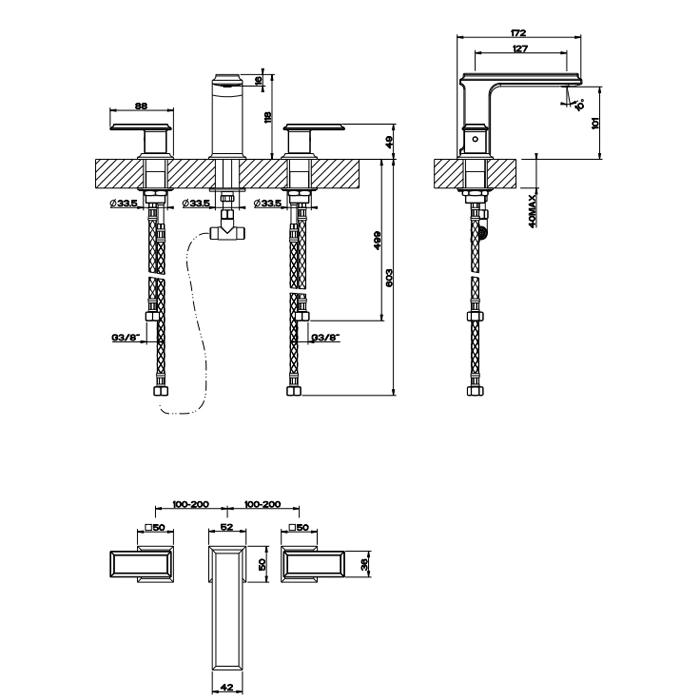 88
16
118
49
Ø33.5
Ø33.5
Ø33.5
499
603
G3/8"
G3/8"
172
127
10°
101
40MAX
100-200
100-200
□50
52
□50
50
38
42