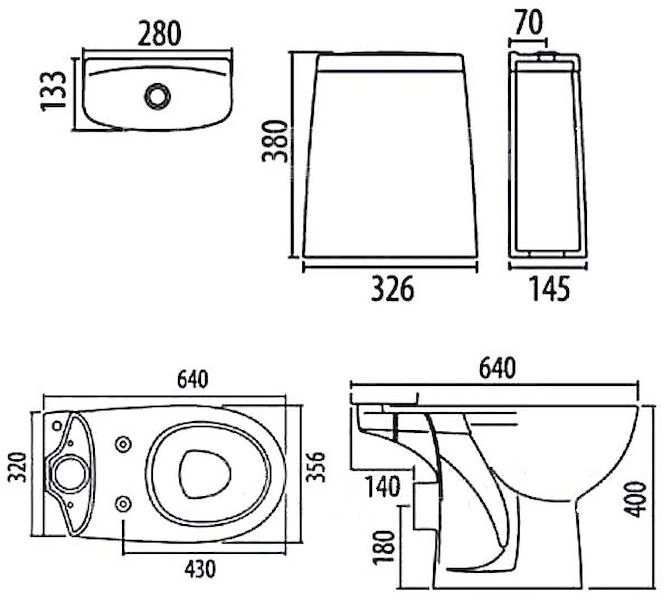 280
133
380
326
70
145
640
320
356
430
640
140
180
400