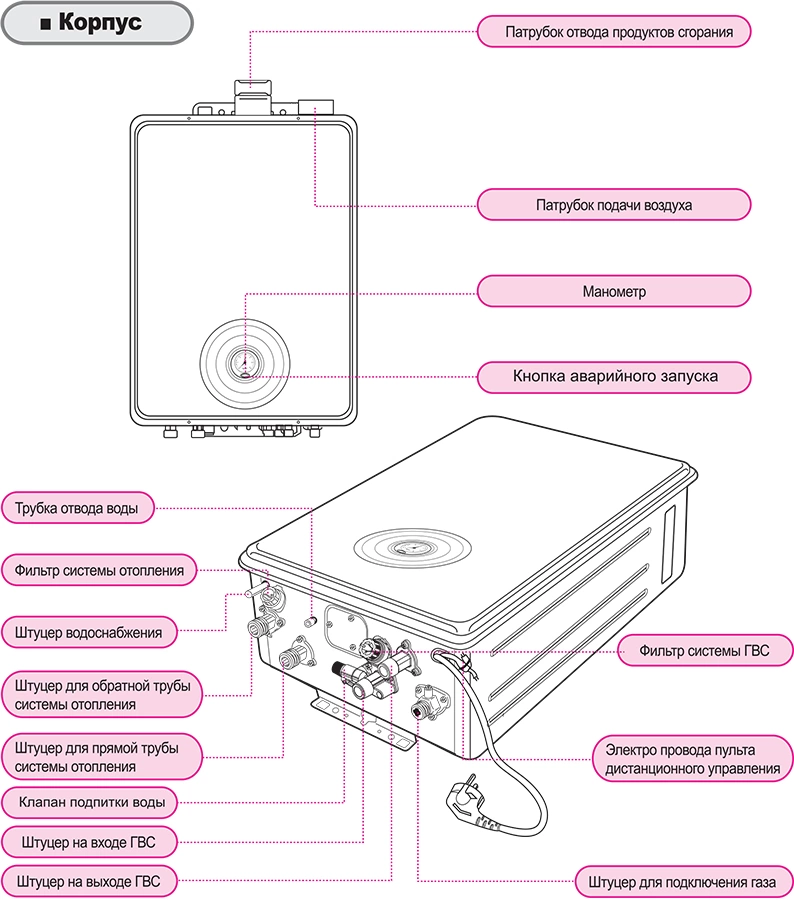 ■ Корпус

Патрубок отвода продуктов сгорания

Патрубок подачи воздуха

Манометр

Кнопка аварийного запуска

Трубка отвода воды

Фильтр системы отопления

Штуцер водоснабжения

Штуцер для обратной трубы системы отопления

Штуцер для прямой трубы системы отопления

Клапан подпитки воды

Штуцер на входе ГВС

Штуцер на выходе ГВС

Фильтр системы ГВС

Электро провода пульта дистанционного управления

Штуцер для подключения газа