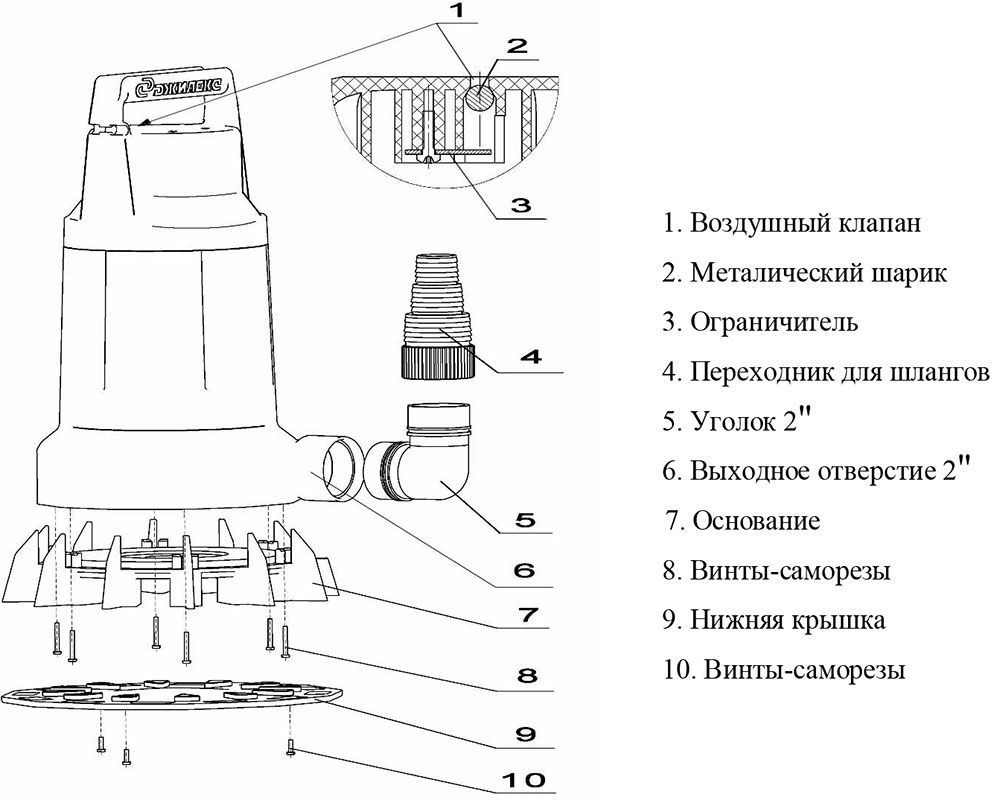 ДЖИЛЕКС

1

2

3

4

5

6

7

8

9

10

1. Воздушный клапан

2. Металический шарик

3. Ограничитель

4. Переходник для шлангов

5. Уголок 2"

6. Выходное отверстие 2"

7. Основание

8. Винты-саморезы

9. Нижняя крышка

10. Винты-саморезы