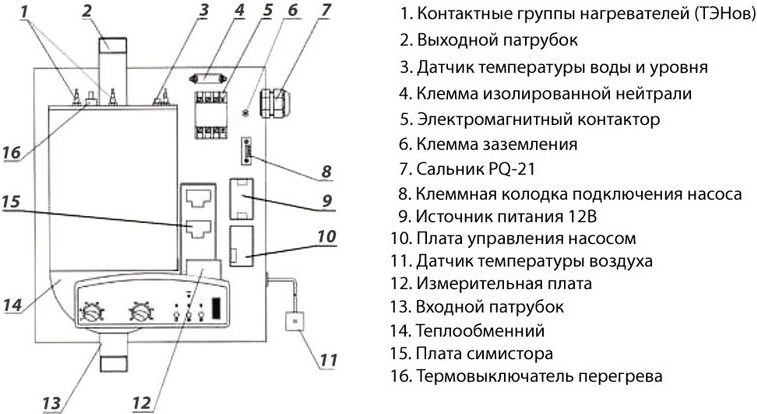 1 2 3 4 5 6 7

16

8

15

9

10

14

11

13 12

1. Контактные группы нагревателей (ТЭНов)
2. Выходной патрубок
3. Датчик температуры воды и уровня
4. Клемма изолированной нейтрали
5. Электромагнитный контактор
6. Клемма заземления
7. Сальник PQ-21
8. Клеммная колодка подключения насоса
9. Источник питания 12В
10. Плата управления насосом
11. Датчик температуры воздуха
12. Измерительная плата
13. Входной патрубок
14. Теплообменний
15. Плата симистора
16. Термовыключатель перегрева