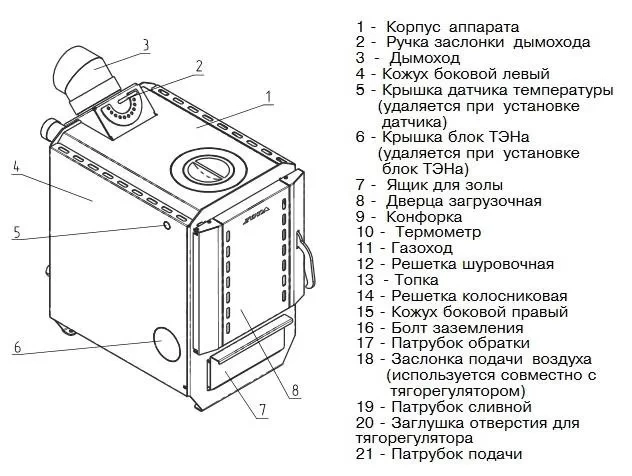 3
2
1
4
5
6
8
7

1 - Корпус аппарата
2 - Ручка заслонки дымохода
3 - Дымоход
4 - Кожух боковой левый
5 - Крышка датчика температуры (удаляется при установке датчика)
6 - Крышка блок ТЭНа (удаляется при установке блок ТЭНа)
7 - Ящик для золы
8 - Дверца загрузочная
9 - Конфорка
10 - Термометр
11 - Газоход
12 - Решетка шуровочная
13 - Топка
14 - Решетка колосниковая
15 - Кожух боковой правый
16 - Болт заземления
17 - Патрубок обратки
18 - Заслонка подачи воздуха (используется совместно с тягорегулятором)
19 - Патрубок сливной
20 - Заглушка отверстия для тягорегулятора
21 - Патрубок подачи