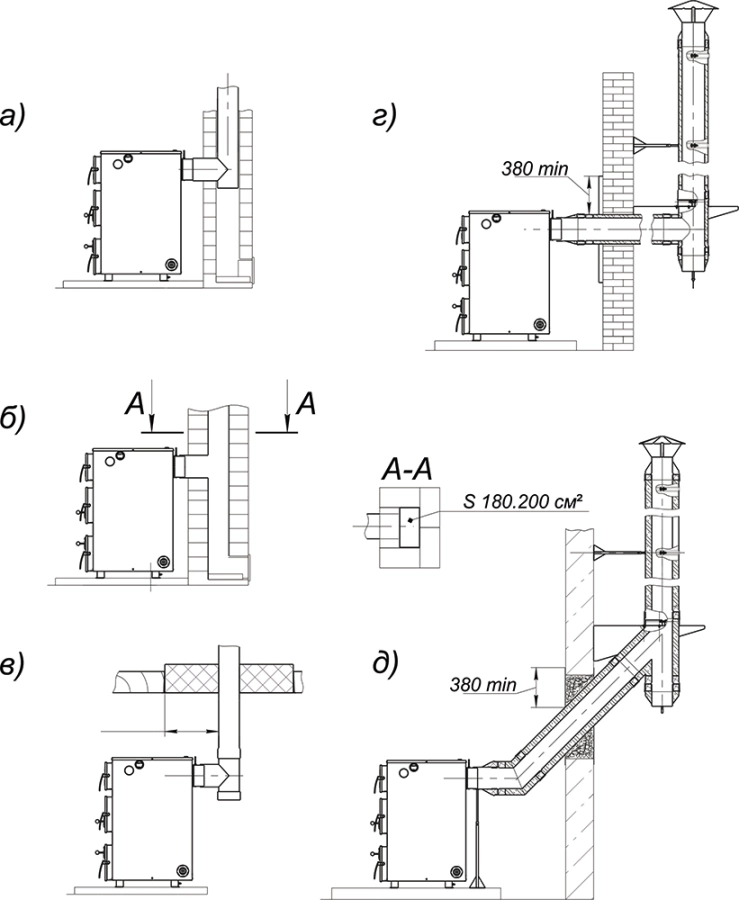 а)

г)

380 min

б)

A

A

A-A

S 180.200 см²

в)

д)

380 min