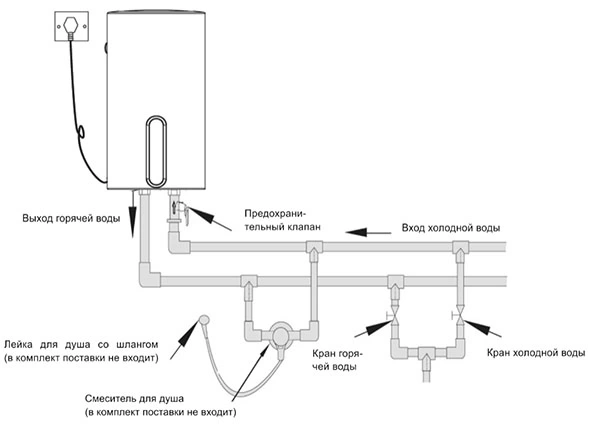 Выход горячей воды

Предохранительный клапан

Вход холодной воды

Лейка для душа со шлангом
(в комплект поставки не входит)

Кран горячей воды

Кран холодной воды

Смеситель для душа
(в комплект поставки не входит)