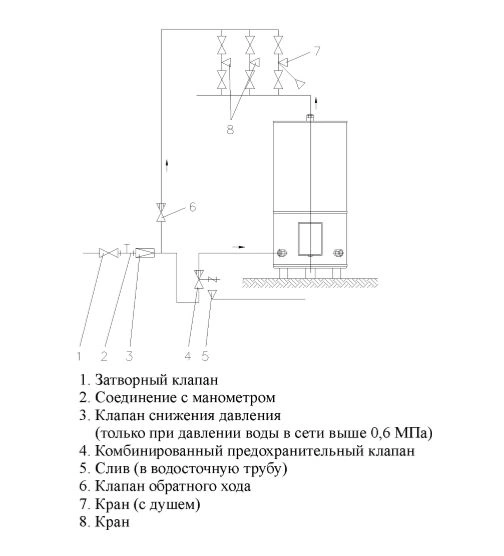 7

8

6

1 2 3

4 5

1. Затворный клапан
2. Соединение с манометром
3. Клапан снижения давления (только при давлении воды в сети выше 0,6 МПа)
4. Комбинированный предохранительный клапан
5. Слив (в водосточную трубу)
6. Клапан обратного хода
7. Кран (с душем)
8. Кран