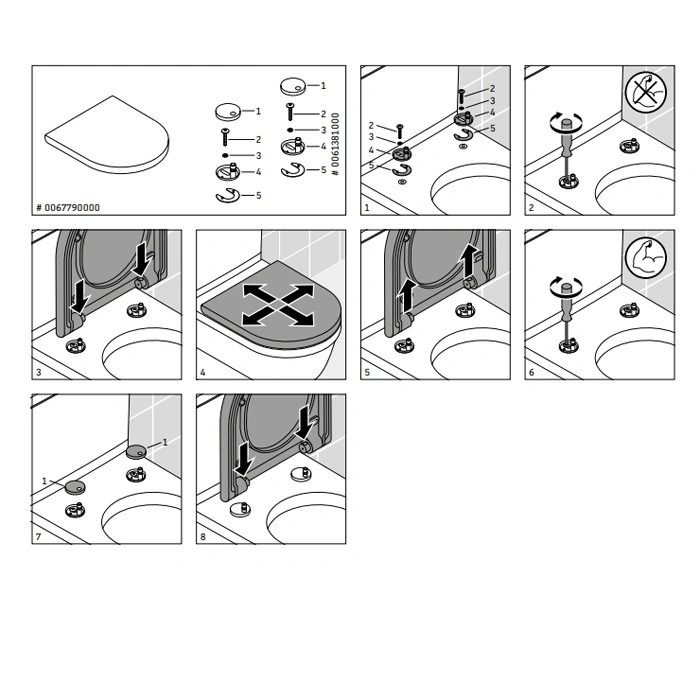 1
2
3
4
5
1
2
3
4
5
# 0061381000
# 0067790000

2
3
4
5
2
3
4
5
1

2

3

4

5

6

1
1
7

8