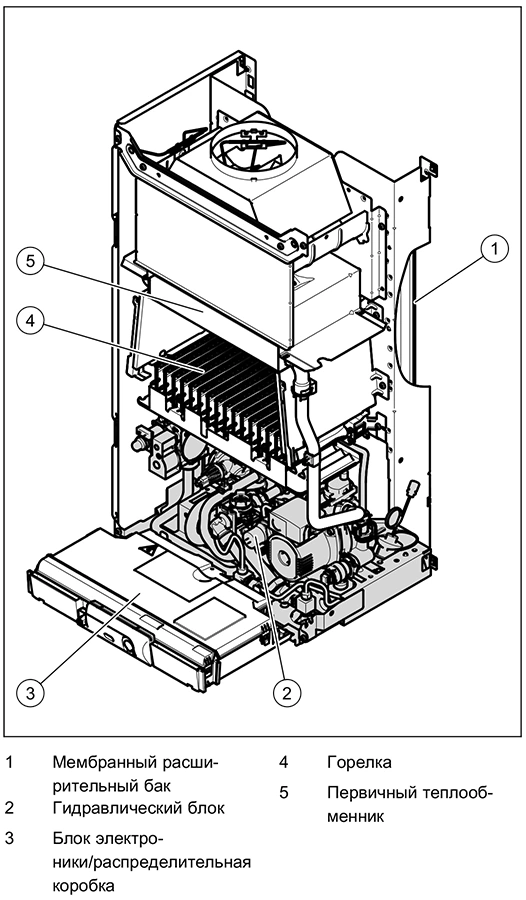 5

4

1

3

2

1 Мембранный расширительный бак

2 Гидравлический блок

3 Блок электроники/распределительная коробка

4 Горелка

5 Первичный теплообменник