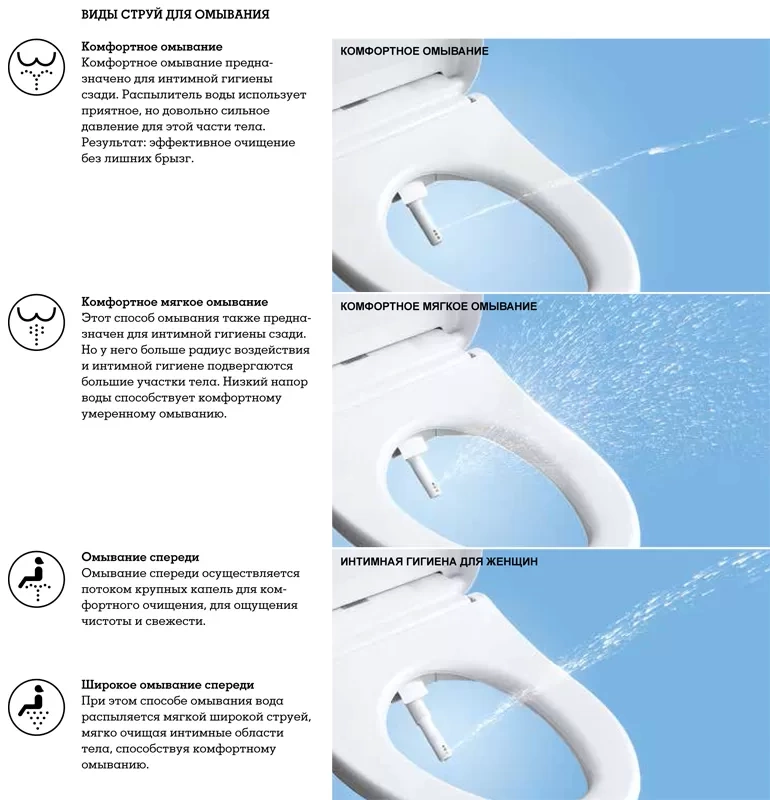 ВИДЫ СТРУЙ ДЛЯ ОМЫВАНИЯ

Комфортное омывание
Комфортное омывание предназначено для интимной гигиены сзади. Распылитель воды использует приятное, но довольно сильное давление для этой части тела. Результат: эффективное очищение без лишних брызг.

КОМФОРТНОЕ ОМЫВАНИЕ

Комфортное мягкое омывание
Этот способ омывания также предназначен для интимной гигиены сзади. Но у него больше радиус воздействия и интимной гигиене подвергаются большие участки тела. Низкий напор воды способствует комфортному умеренному омыванию.

КОМФОРТНОЕ МЯГКОЕ ОМЫВАНИЕ

Омывание спереди
Омывание спереди осуществляется потоком крупных капель для комфортного очищения, для ощущения чистоты и свежести.

ИНТИМНАЯ ГИГИЕНА ДЛЯ ЖЕНЩИН

Широкое омывание спереди
При этом способе омывания вода распыляется мягкой широкой струей, мягко очищая интимные области тела, способствуя комфортному омыванию.