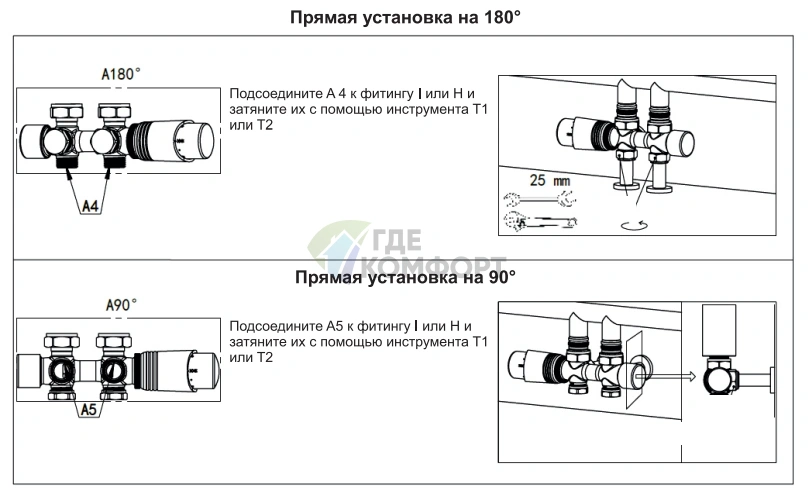 Прямая установка на 180°

A180°

A4

Подсоедините А 4 к фитингу I или H и затяните их с помощью инструмента Т1 или Т2

25 mm

ГДЕ КОМФОРТ

Прямая установка на 90°

A90°

A5

Подсоедините А5 к фитингу I или H и затяните их с помощью инструмента Т1 или Т2