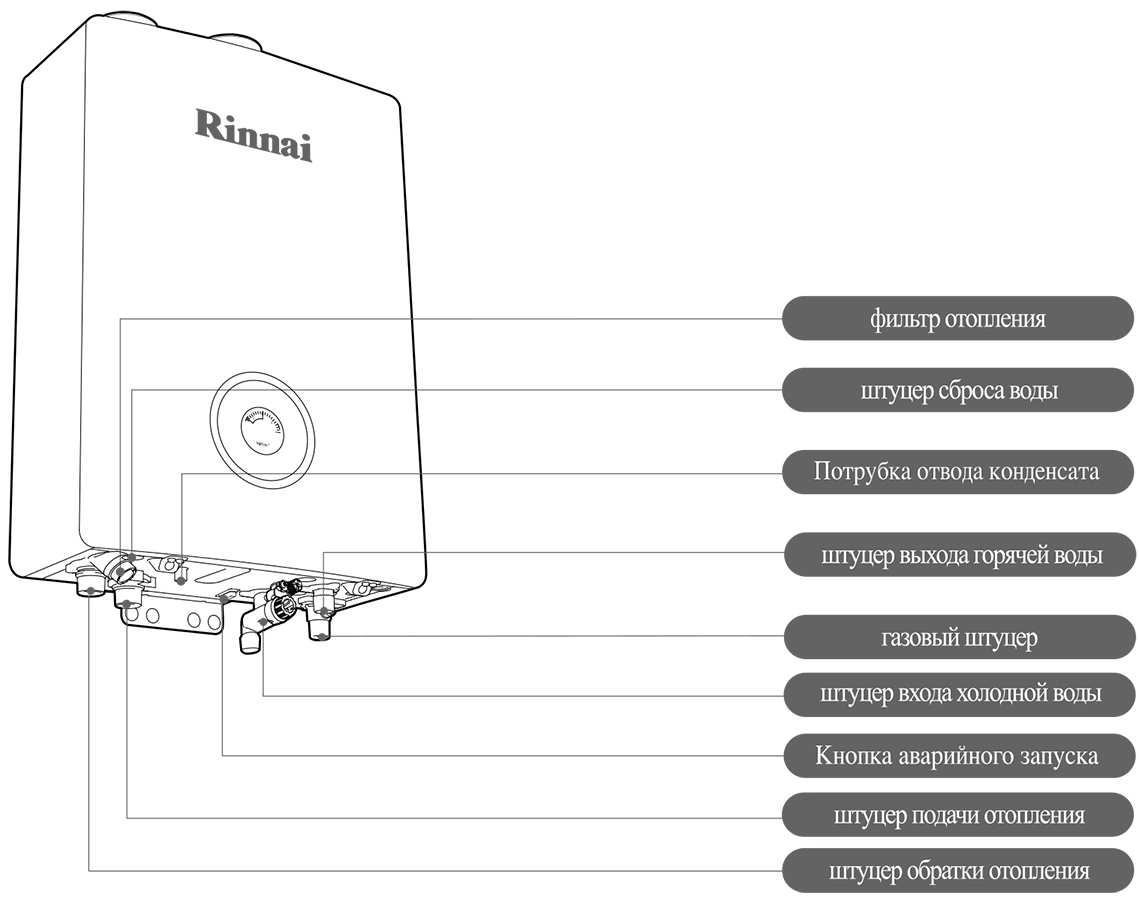 Rinnai

фильтр отопления

штуцер сброса воды

Потрубка отвода конденсата

штуцер выхода горячей воды

газовый штуцер

штуцер входа холодной воды

Кнопка аварийного запуска

штуцер подачи отопления

штуцер обратки отопления