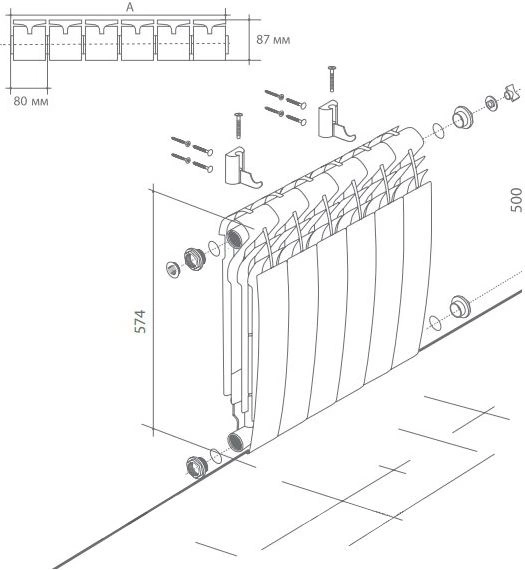 A
87 мм
80 мм
500
574