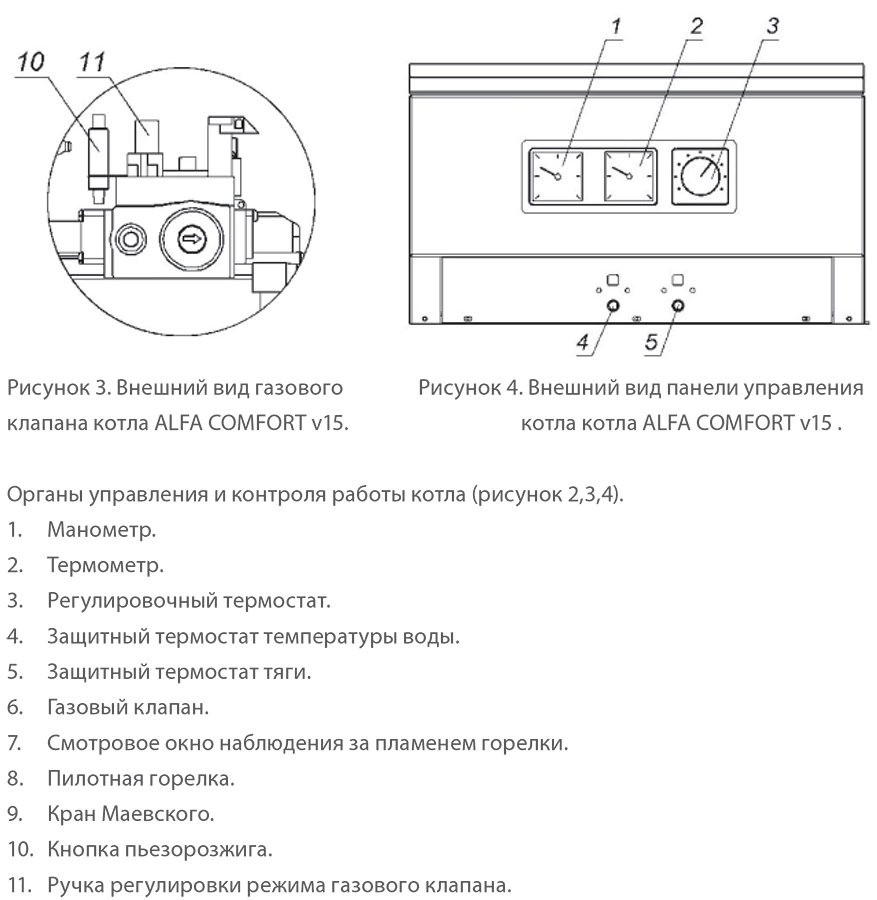 10 11

1 2 3

4 5

Рисунок 3. Внешний вид газового клапана котла ALFA COMFORT v15.

Рисунок 4. Внешний вид панели управления котла котла ALFA COMFORT v15 .

Органы управления и контроля работы котла (рисунок 2,3,4).
1. Манометр.
2. Термометр.
3. Регулировочный термостат.
4. Защитный термостат температуры воды.
5. Защитный термостат тяги.
6. Газовый клапан.
7. Смотровое окно наблюдения за пламенем горелки.
8. Пилотная горелка.
9. Кран Маевского.
10. Кнопка пьезорозжига.
11. Ручка регулировки режима газового клапана.