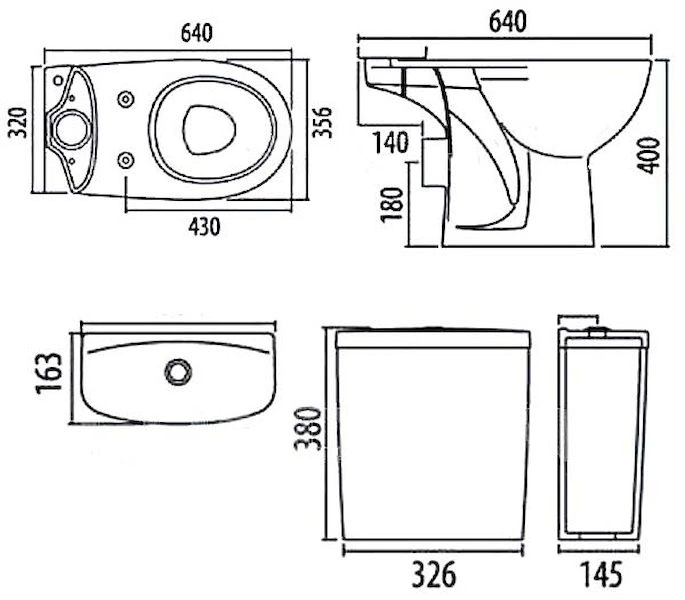 640
320
356
430
640
140
180
400
163
380
326
145