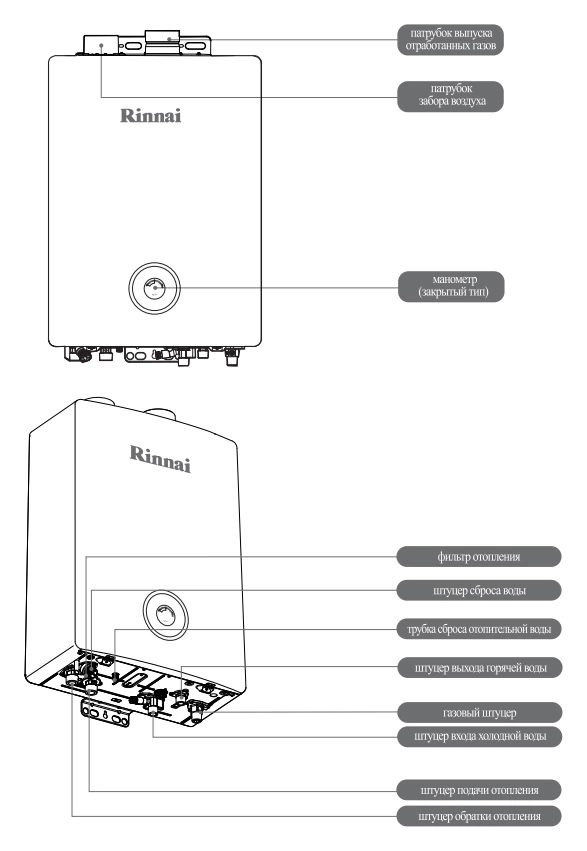 патрубок выпуска отработанных газов

патрубок забора воздуха

Rinnai

манометр (закрытый тип)

Rinnai

фильтр отопления

штуцер сброса воды

трубка сброса отопительной воды

штуцер выхода горячей воды

газовый штуцер

штуцер входа холодной воды

штуцер подачи отопления

штуцер обратки отопления