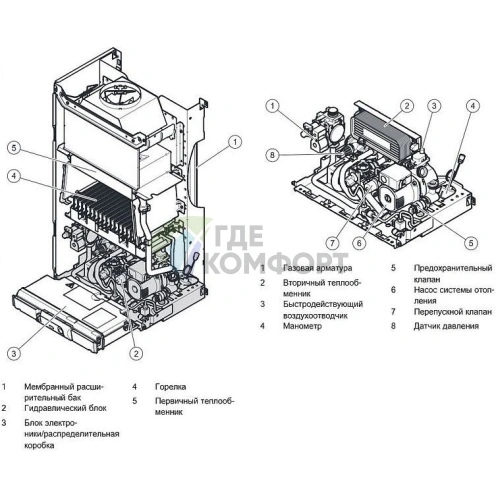 5

4

1

3

2

1

2

3

4

8

7

6

5

ГДЕ КОМФОРТ

1 Газовая арматура
2 Вторичный теплообменник
3 Быстродействующий воздухоотводчик
4 Манометр
5 Предохранительный клапан
6 Насос системы отопления
7 Перепускной клапан
8 Датчик давления

1 Мембранный расширительный бак
2 Гидравлический блок
3 Блок электроники/распределительная коробка
4 Горелка
5 Первичный теплообменник