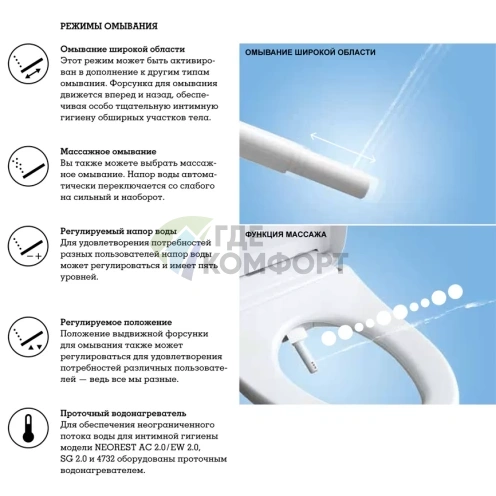 РЕЖИМЫ ОМЫВАНИЯ

Омывание широкой области
Этот режим может быть активирован в дополнение к другим типам омывания. Форсунка для омывания движется вперед и назад, обеспечивая особо тщательную интимную гигиену обширных участков тела.

Массажное омывание
Вы также можете выбрать массажное омывание. Напор воды автоматически переключается со слабого на сильный и наоборот.

Регулируемый напор воды
Для удовлетворения потребностей разных пользователей напор воды может регулироваться и имеет пять уровней.

Регулируемое положение
Положение выдвижной форсунки для омывания также может регулироваться для удовлетворения потребностей различных пользователей — ведь все мы разные.

Проточный водонагреватель
Для обеспечения неограниченного потока воды для интимной гигиены модели NEOREST AC 2.0/EW 2.0, SG 2.0 и 4732 оборудованы проточным водонагревателем.

ОМЫВАНИЕ ШИРОКОЙ ОБЛАСТИ

ФУНКЦИЯ МАССАЖА

ГДЕ КОМФОРТ