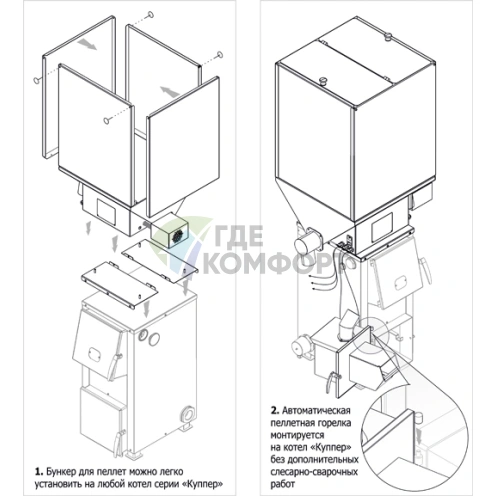 ГДЕ КОМФОРТ

1. Бункер для пеллет можно легко установить на любой котел серии «Куппер»

2. Автоматическая пеллетная горелка монтируется на котел «Куппер» без дополнительных слесарно-сварочных работ