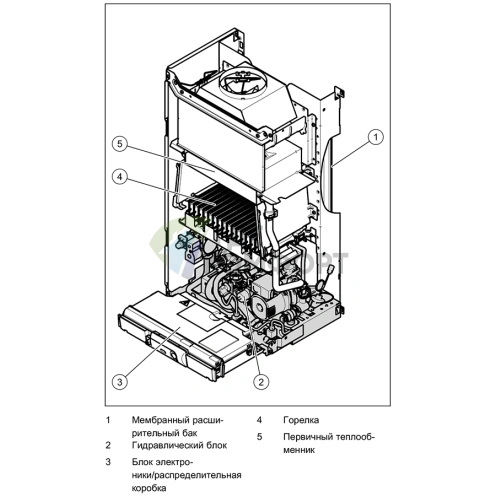 5

4

1

3

2

1 Мембранный расширительный бак

2 Гидравлический блок

3 Блок электроники/распределительная коробка

4 Горелка

5 Первичный теплообменник