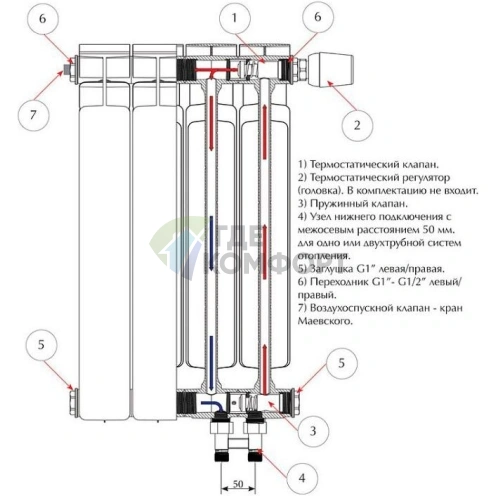 6

1

6

7

2

1) Термостатический клапан.
2) Термостатический регулятор (головка). В комплектацию не входит.
3) Пружинный клапан.
4) Узел нижнего подключения с межосевым расстоянием 50 мм. для одно или двухтрубной систем отопления.
5) Заглушка G1″ левая/правая.
6) Переходник G1″- G1/2″ левый/правый.
7) Воздухоспускной клапан - кран Маевского.

ГДЕ КОМФОРТ

5

5

3

4

50